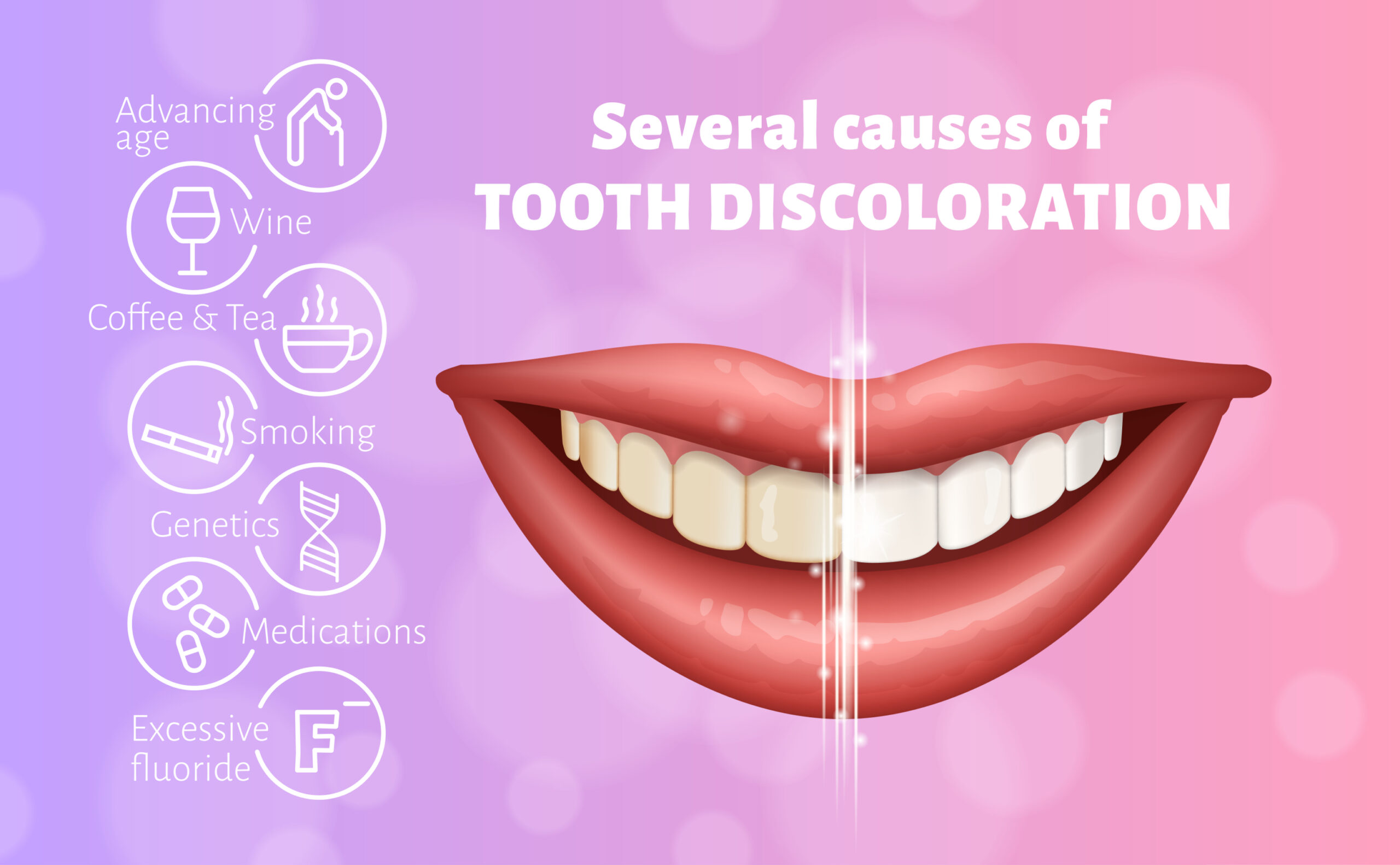 Several causes of
TOOTH DISCOLORATION

Advancing age

Wine

Coffee & Tea

Smoking

Genetics

Medications

Excessive fluoride

$F^-$